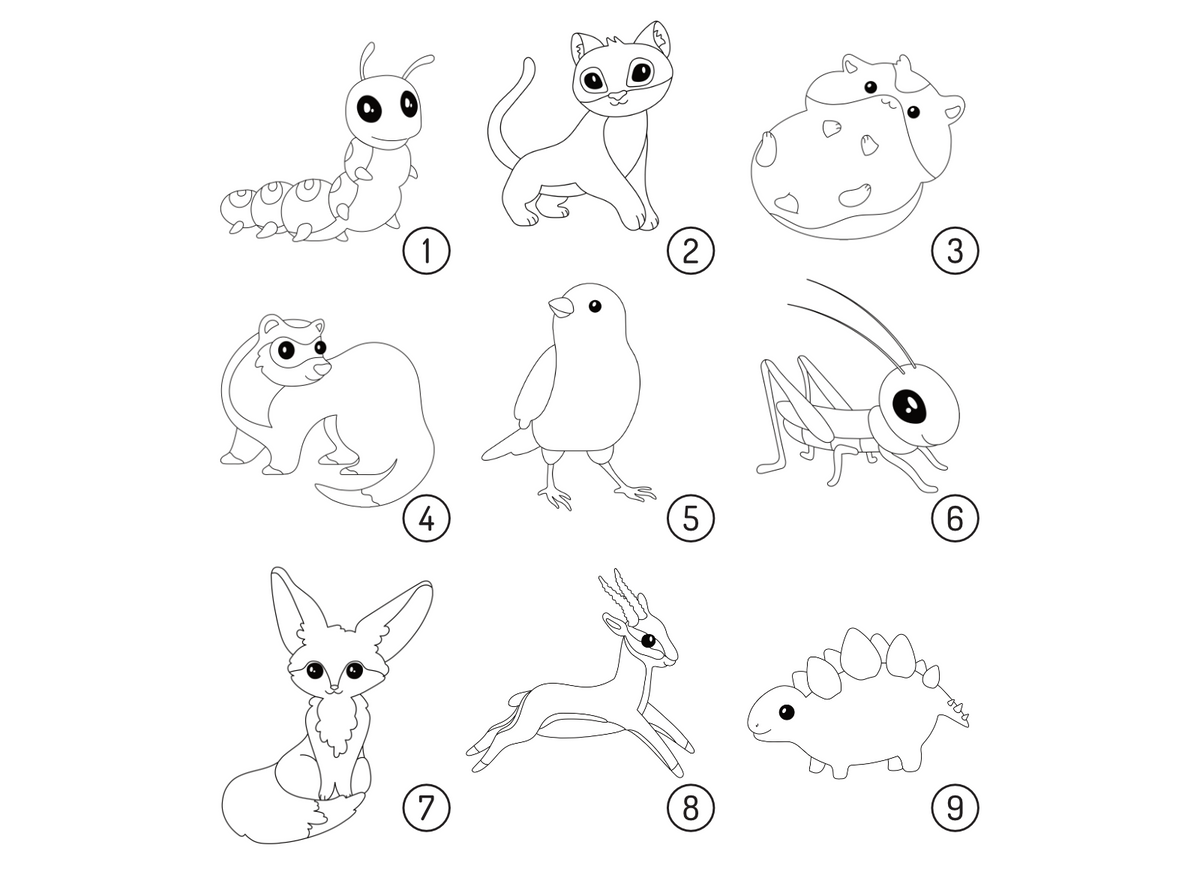 1
2
3
4
5
6
7
8
9